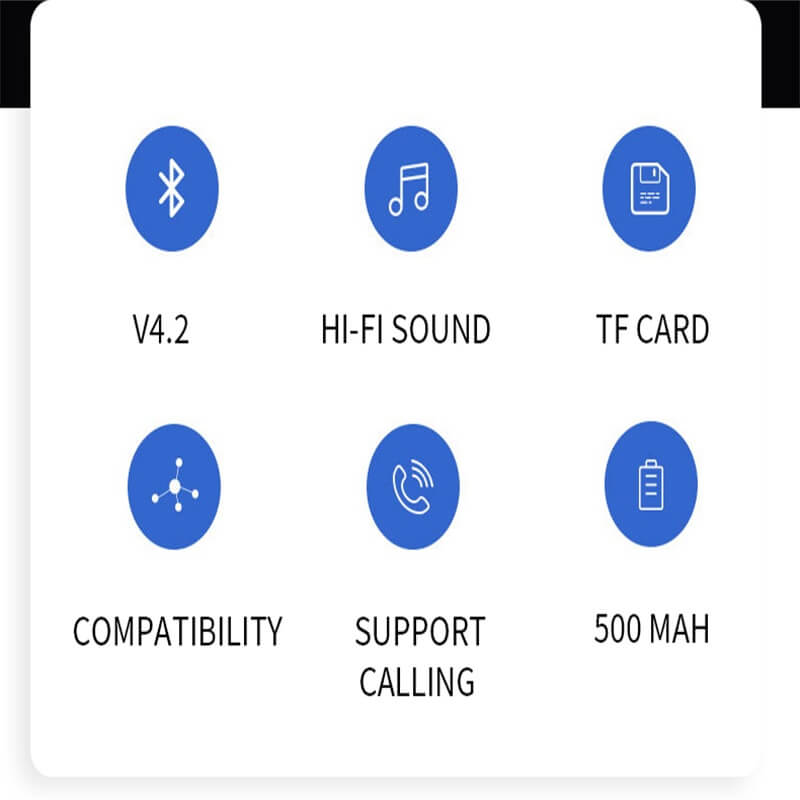 V4.2

HI-FI SOUND

TF CARD

COMPATIBILITY

SUPPORT
CALLING

500 MAH